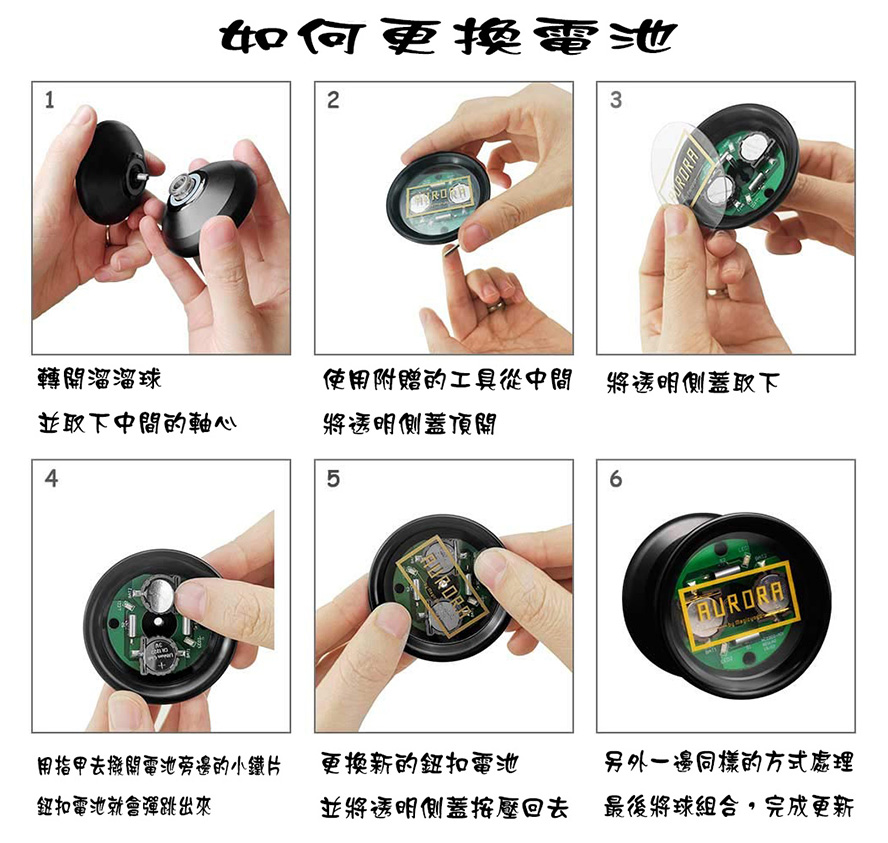 如何更換電池

1

轉開溜溜球
並取下中間的軸心

2

AURORA

使用附贈的工具從中間
將透明側蓋頂開

3

AURORA

將透明側蓋取下

4

用指甲去撥開電池旁邊的小鐵片
鈕扣電池就會彈跳出來

5

AURORA

更換新的鈕扣電池
並將透明側蓋按壓回去

6

AURORA

另外一邊同樣的方式處理
最後將球組合，完成更新