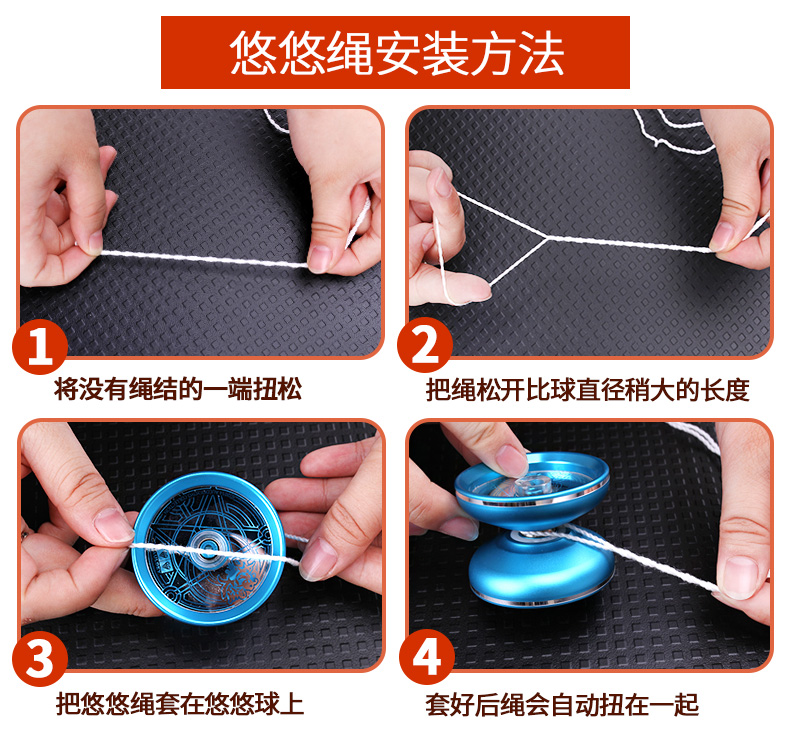 悠悠绳安装方法

1
将没有绳结的一端扭松

2
把绳松开比球直径稍大的长度

3
把悠悠绳套在悠悠球上

4
套好后绳会自动扭在一起